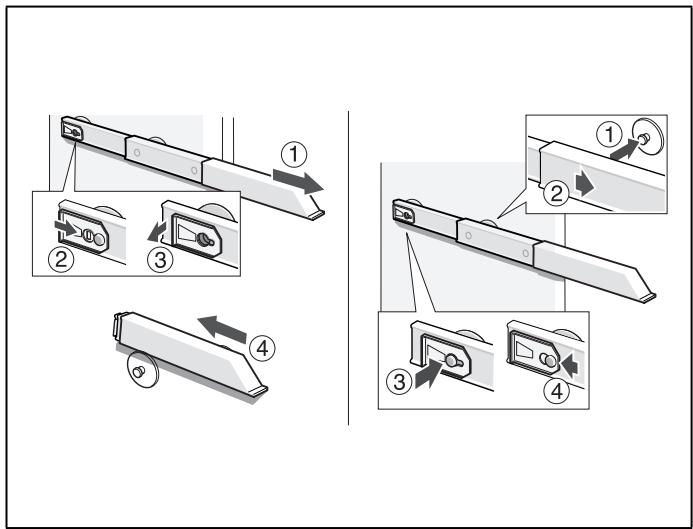 1
2
3
4
1
2
3
4