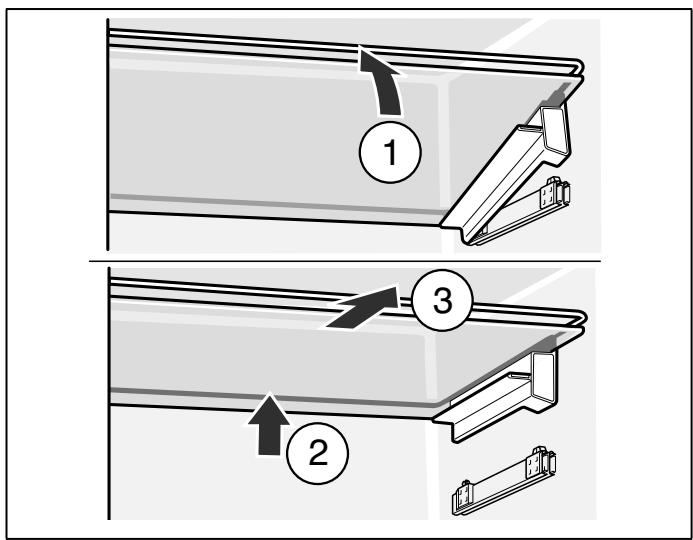 1

3

2