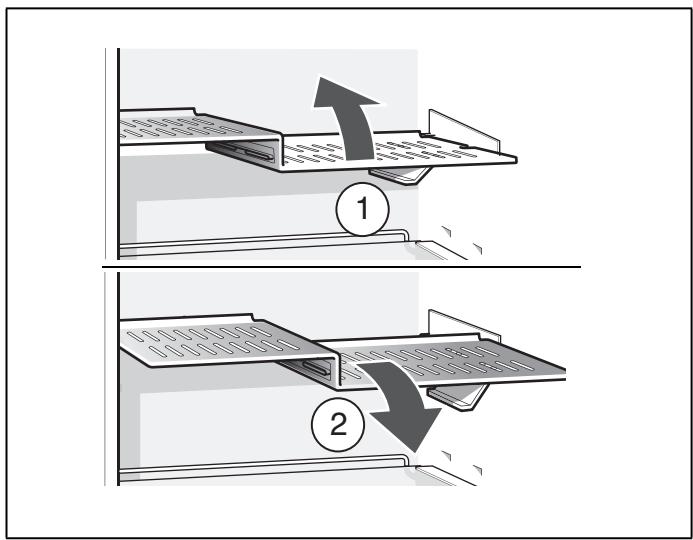 1

2