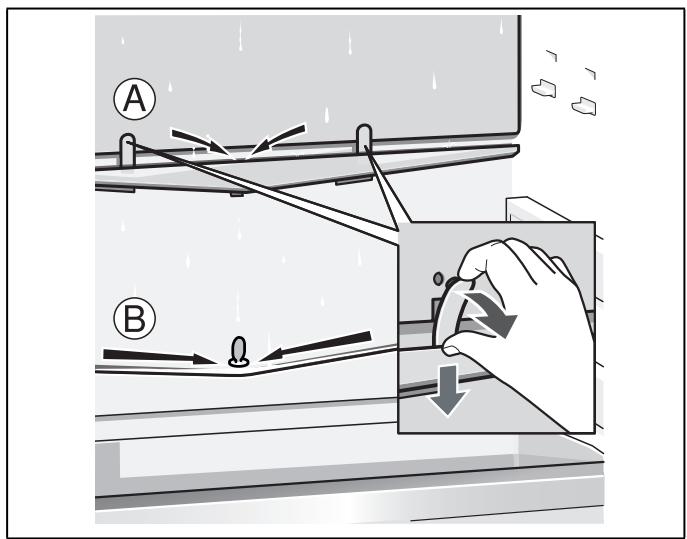 A

B