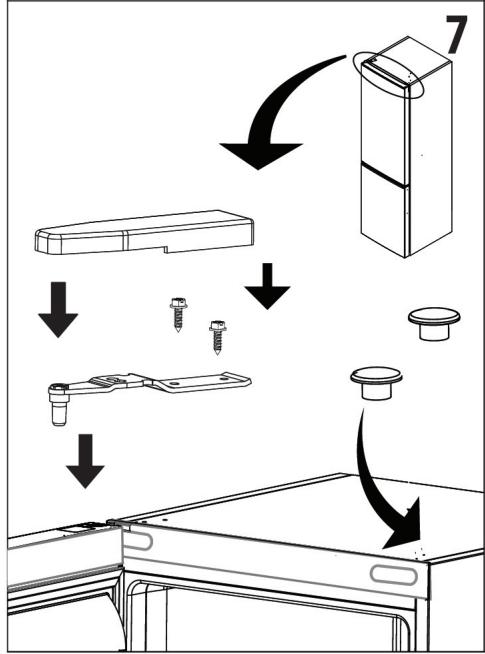 7