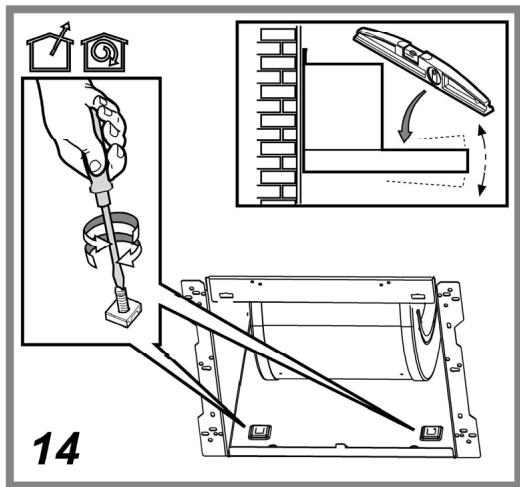 14