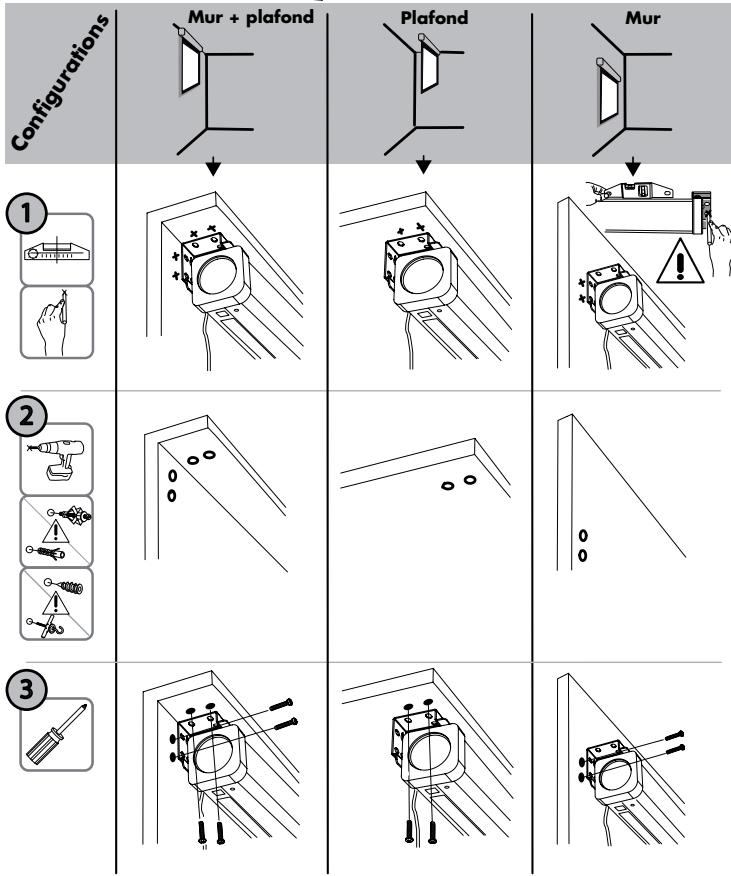 Configurations

Mur + plafond

Plafond

Mur

1

2

3