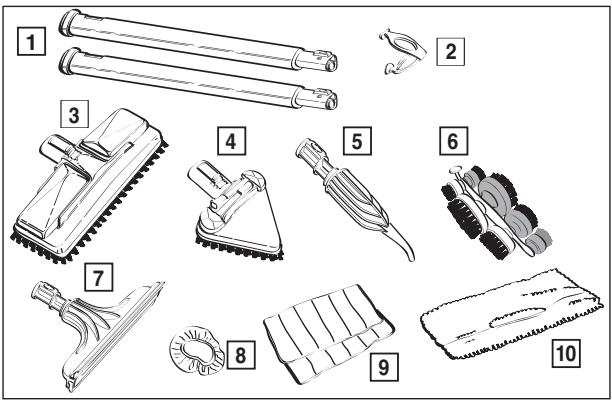 1
2
3
4
5
6
7
8
9
10