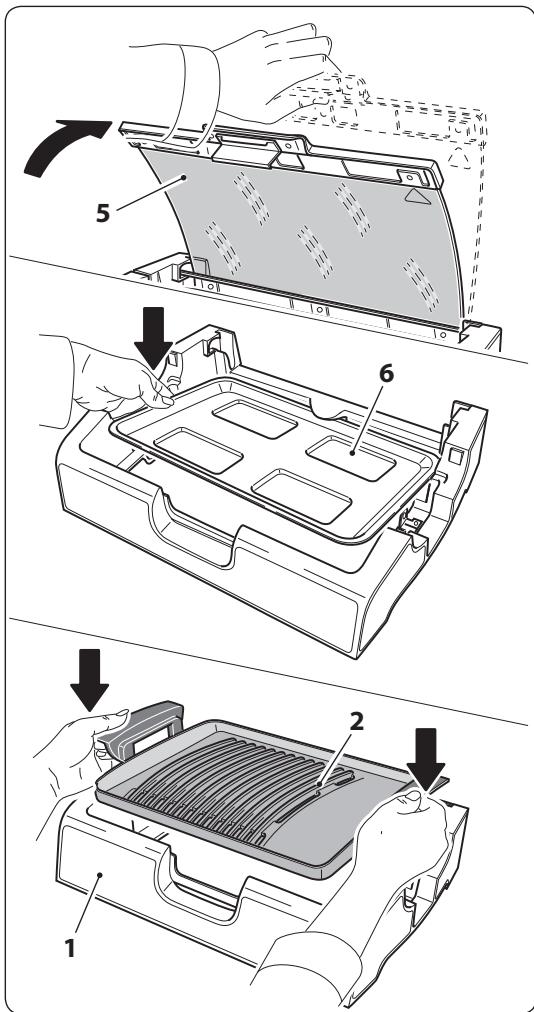 5

6

2

1