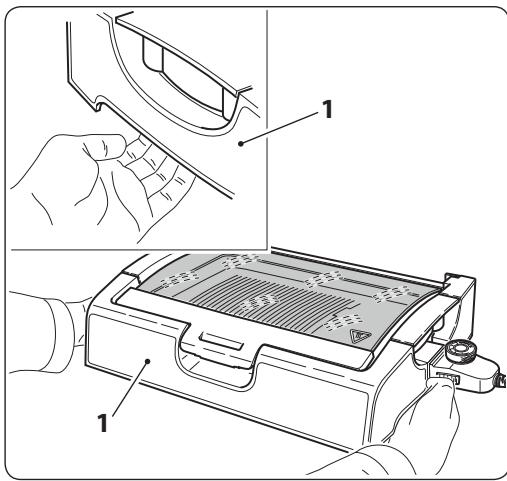 1

1