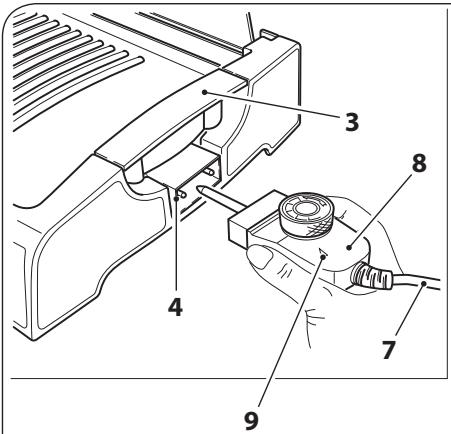 3
8
4
7
9