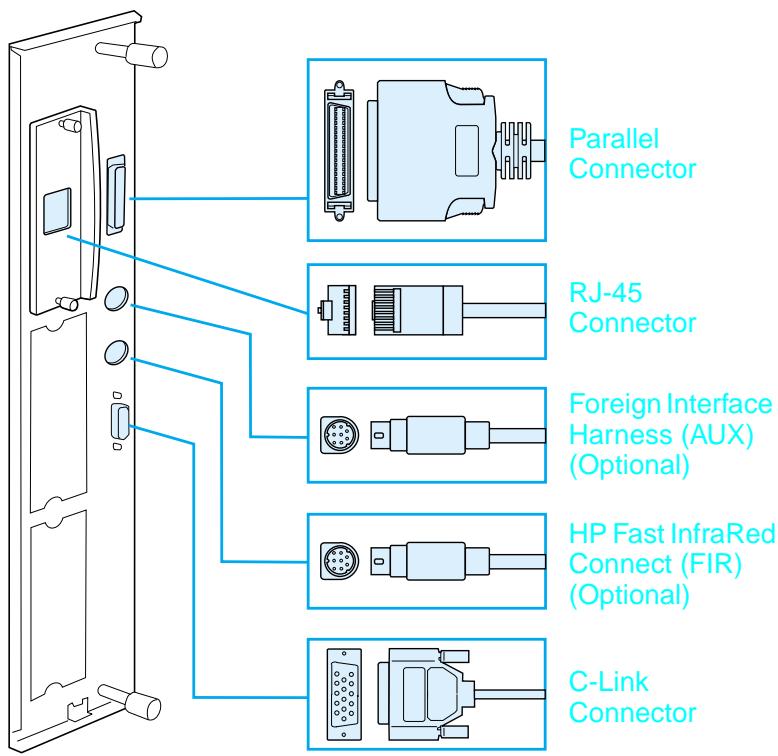 Parallel Connector

RJ-45 Connector

Foreign Interface Harness (AUX) (Optional)

HP Fast InfraRed Connect (FIR) (Optional)

C-Link Connector