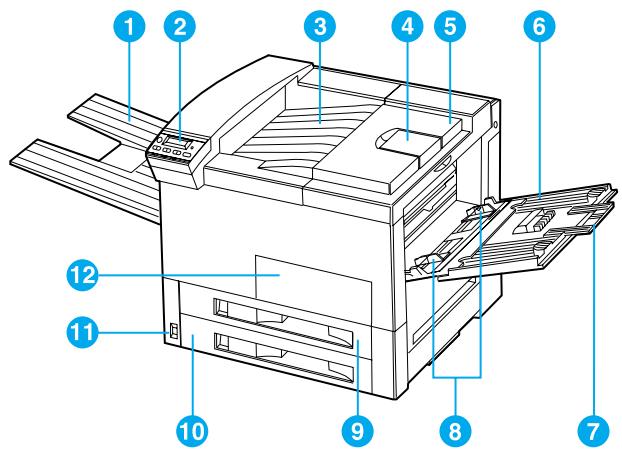 1
2
3
4
5
6
12
11
10
9
8
7