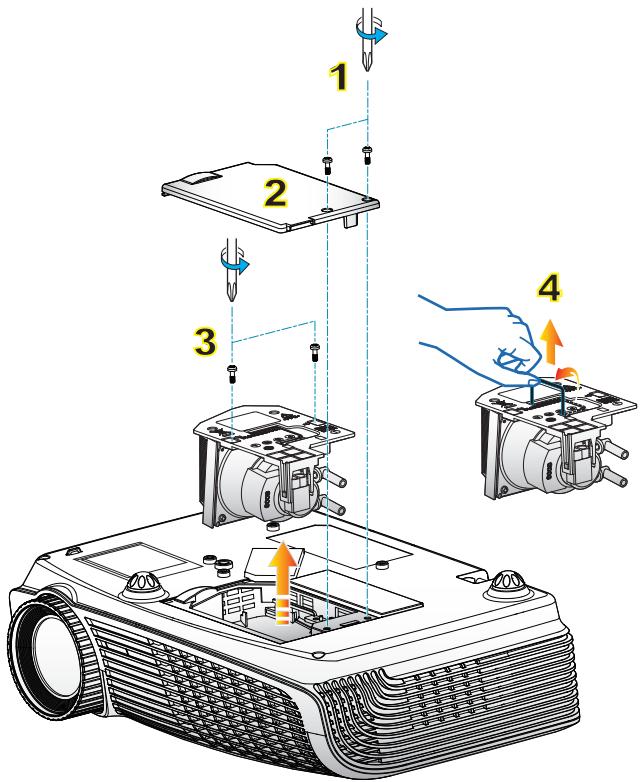 1
2
3
4