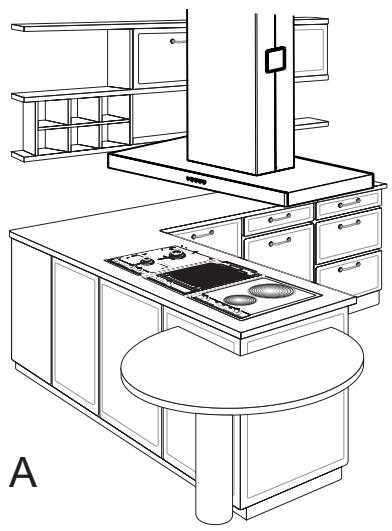 A