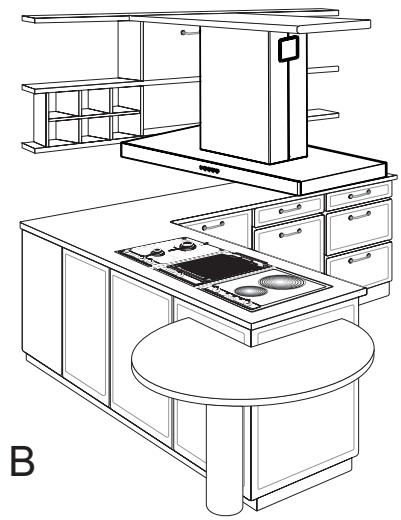 B