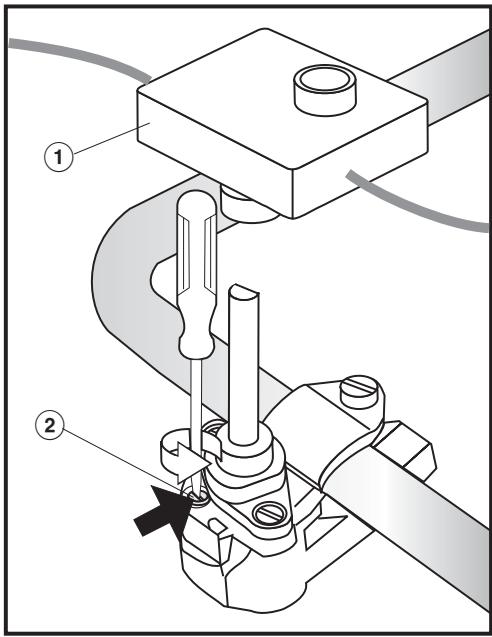 1

2