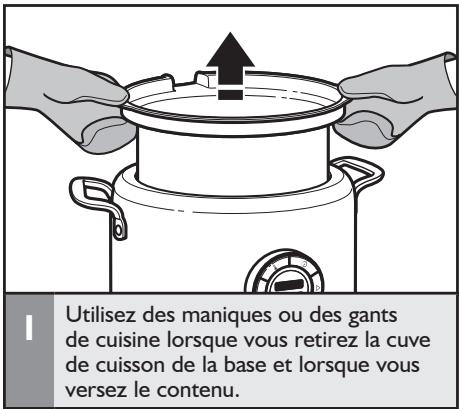 1

Utilisez des maniques ou des gants de cuisine lorsque vous retirez la cuve de cuisson de la base et lorsque vous versez le contenu.