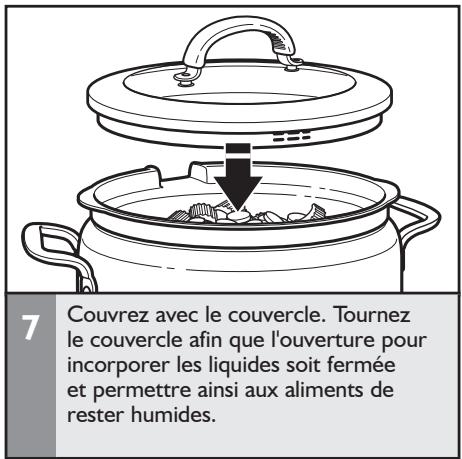 7

Couvrez avec le couvercle. Tournez le couvercle afin que l'ouverture pour incorporer les liquides soit fermée et permettre ainsi aux aliments de rester humides.