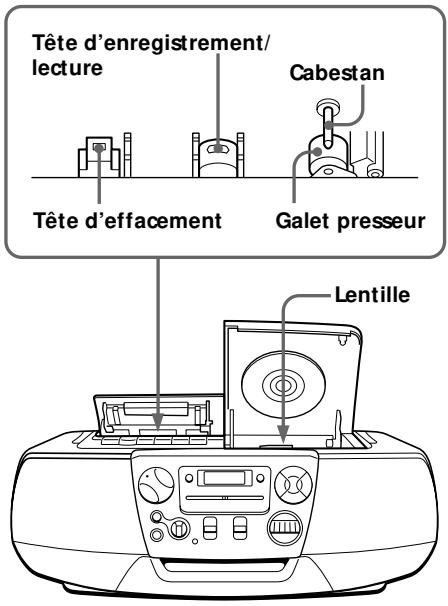 Tête d'enregistrement/ lecture

Cabestan

Tête d'effacement

Galet presseur

Lentille