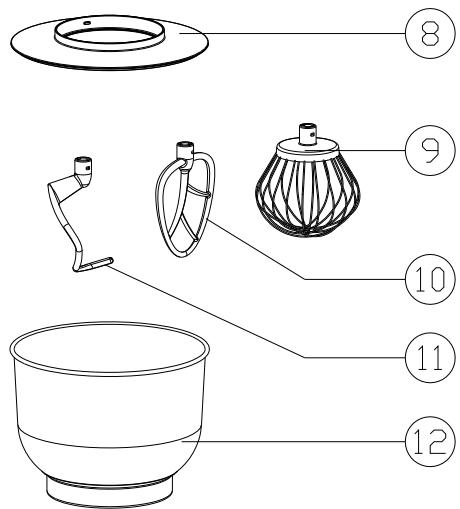 8
9
10
11
12