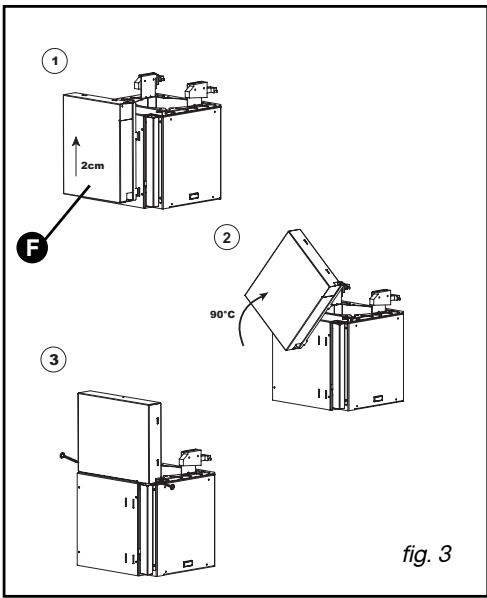 1

2cm

F

2

90°C

3

fig. 3