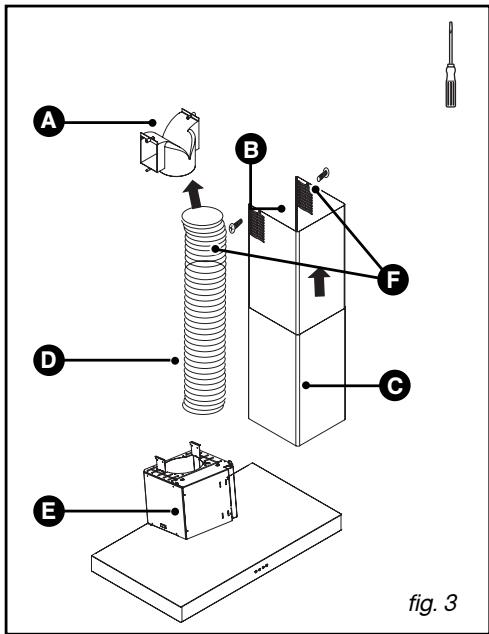 A
B
F
D
C
E
fig. 3