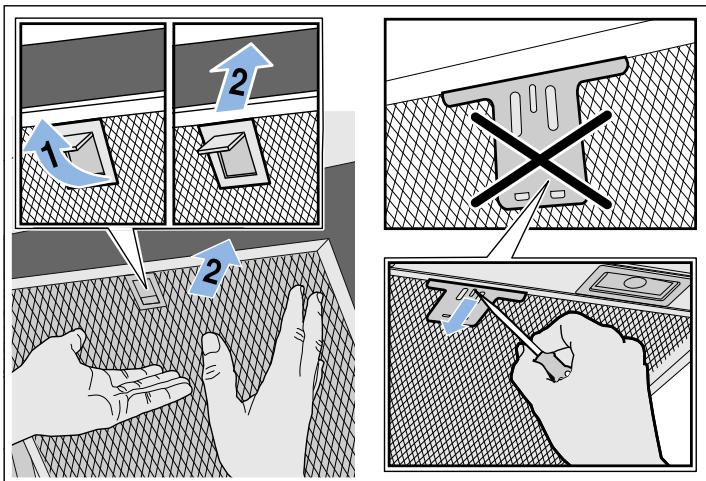 1
2
2