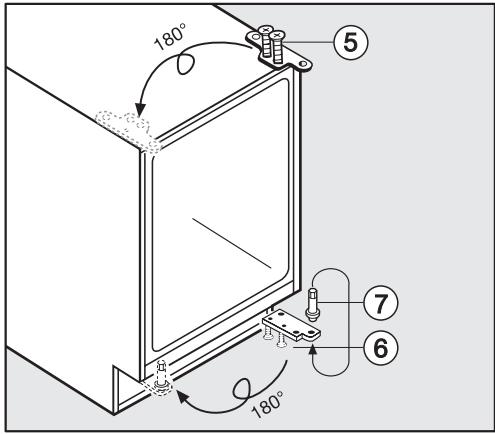 180°

5

7

6

180°