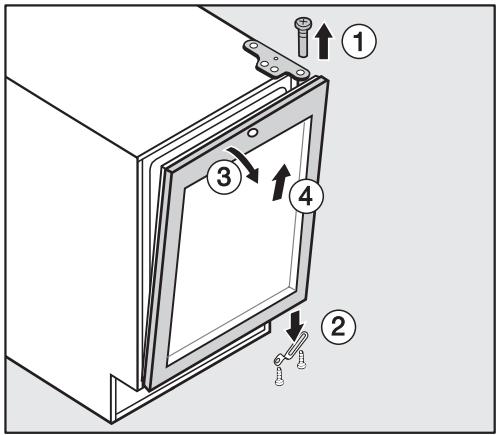 1
3
4
2