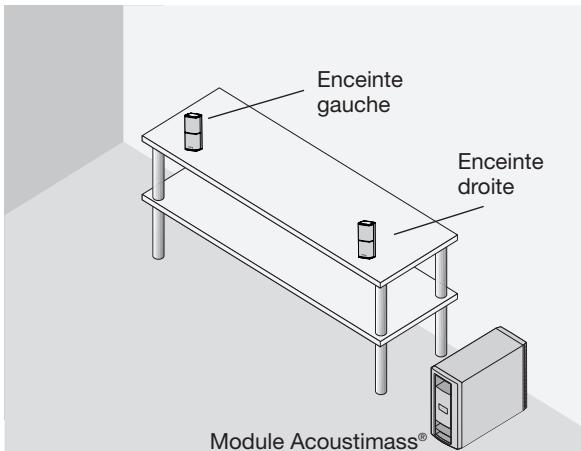 Enceinte gauche

Enceinte droite

Module Acoustimass®