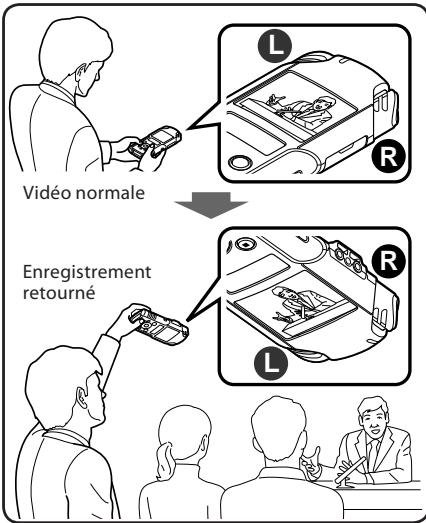 L

R

Vidéo normale

Enregistrement retourné

R

L