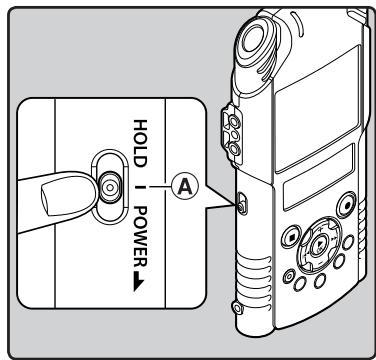 HOLD
POWER
A