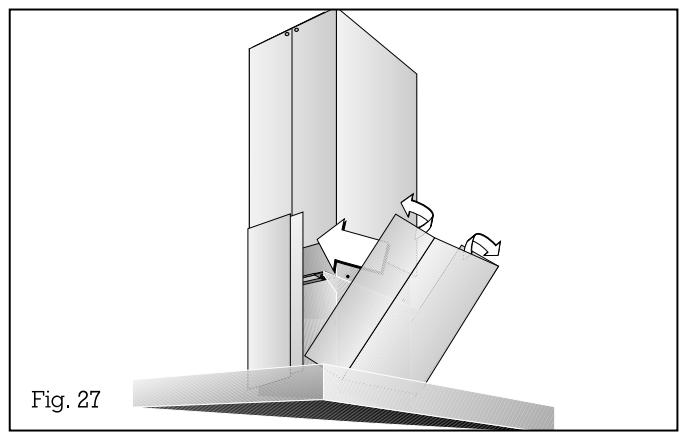 Fig. 27