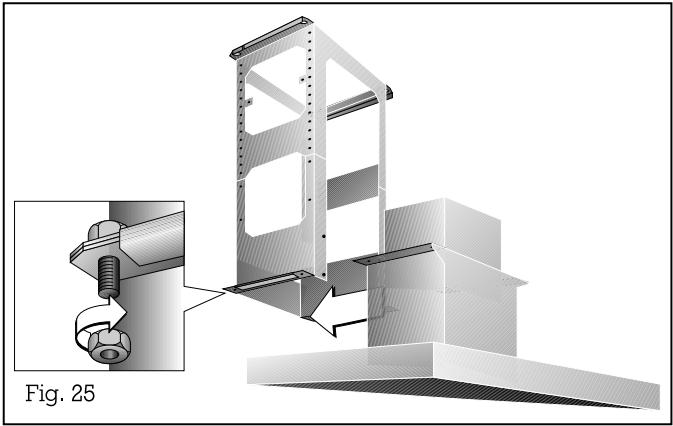 Fig. 25