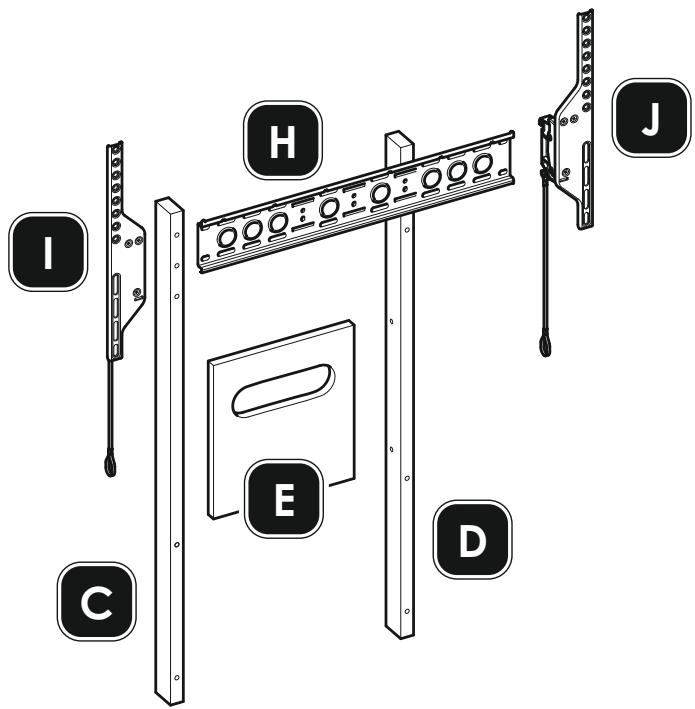 H

J

I

E

D

C