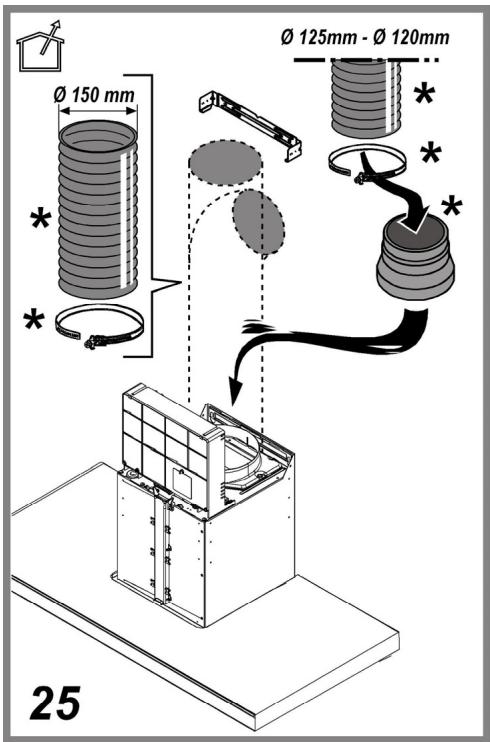 Ø 125mm - Ø 120mm

Ø 150 mm

*

*

*

*

*

25