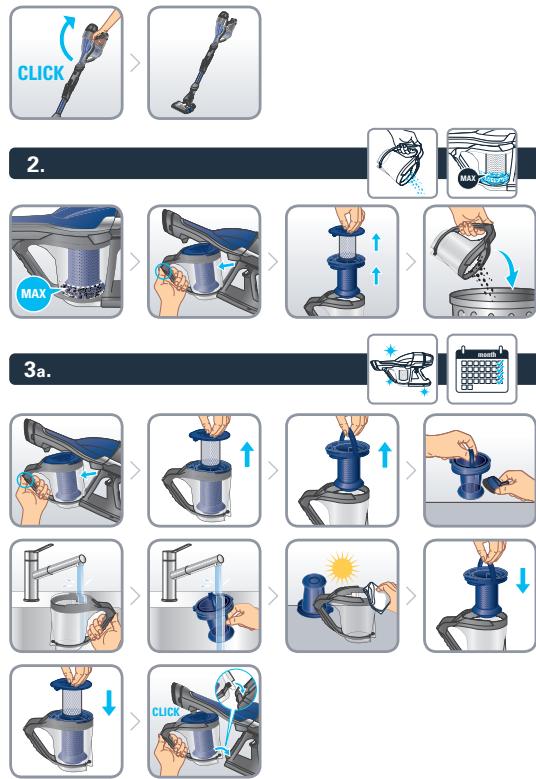 CLICK

2.

MAX

MAX

3a.

month

CLICK