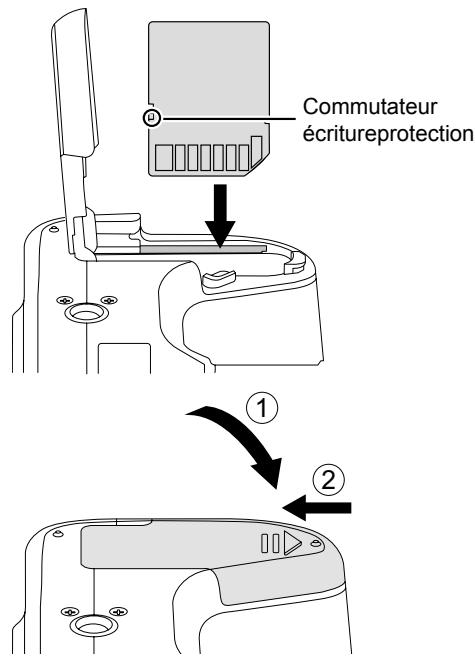 Commutateur écritureprotection

①

②