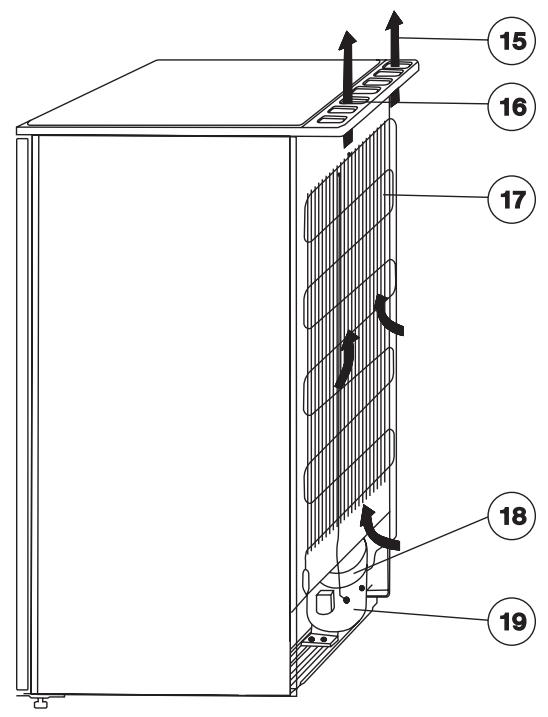 15
16
17
18
19