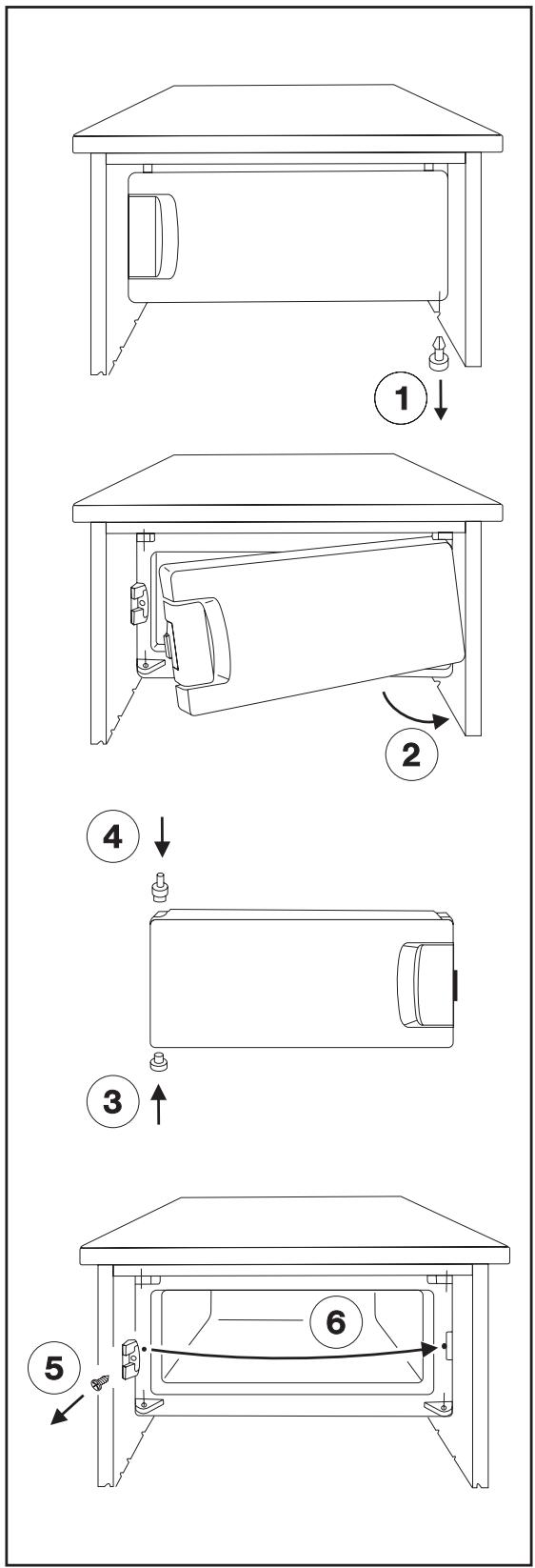 1

2

4

3

6

5