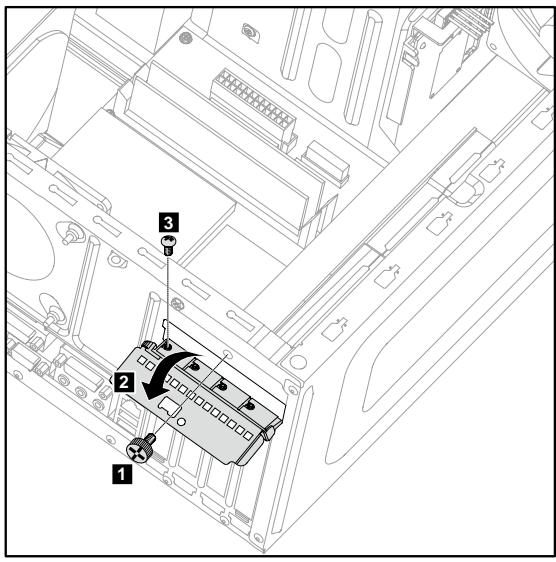 3
2
1