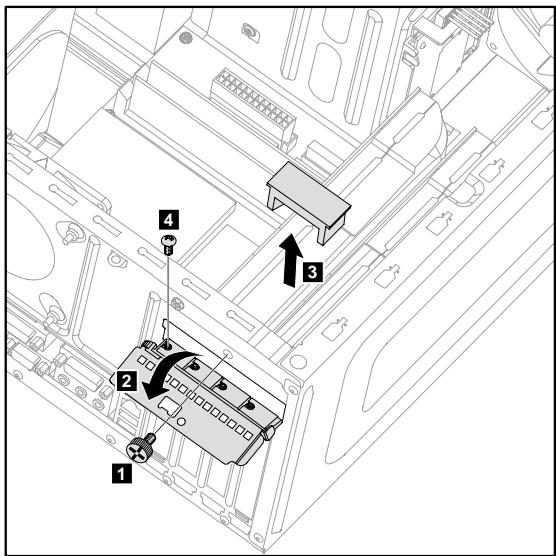 4
3
2
1