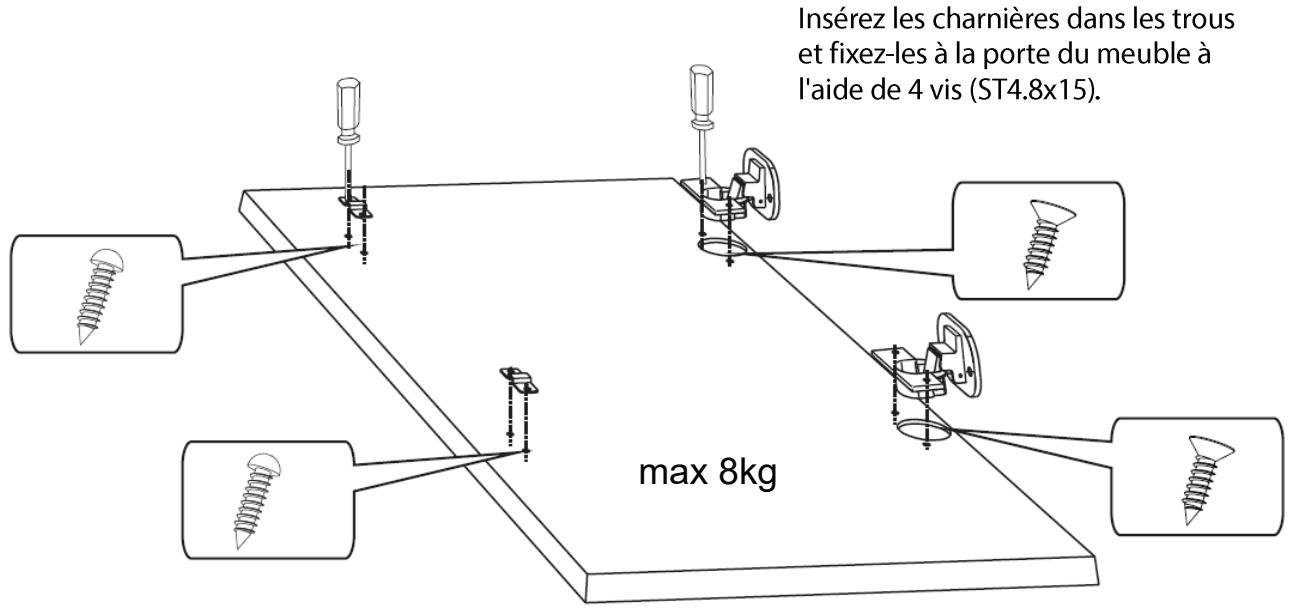 Insérez les charnières dans les trous et fixez-les à la porte du meuble à l'aide de 4 vis (ST4.8x15).

max 8kg