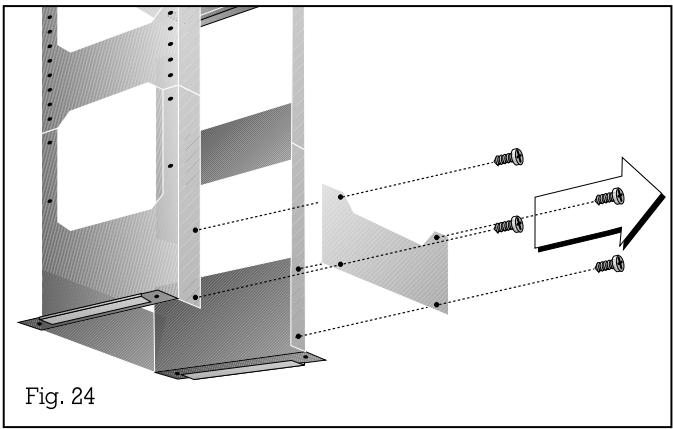 Fig. 24