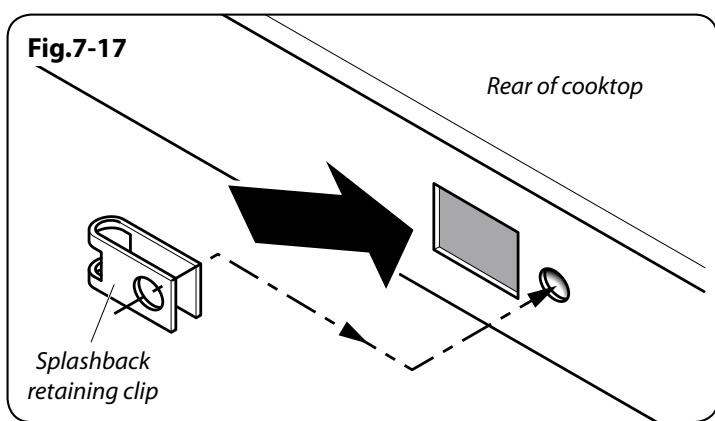 Fig.7-17

Rear of cooktop

Splashback retaining clip