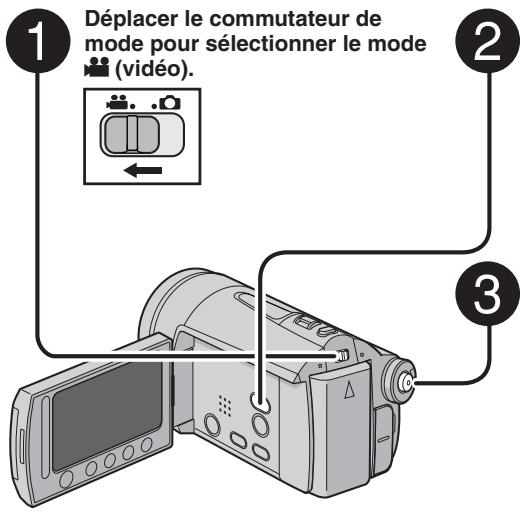 1

Déplacer le commutateur de mode pour sélectionner le mode (vidéo).

2

3