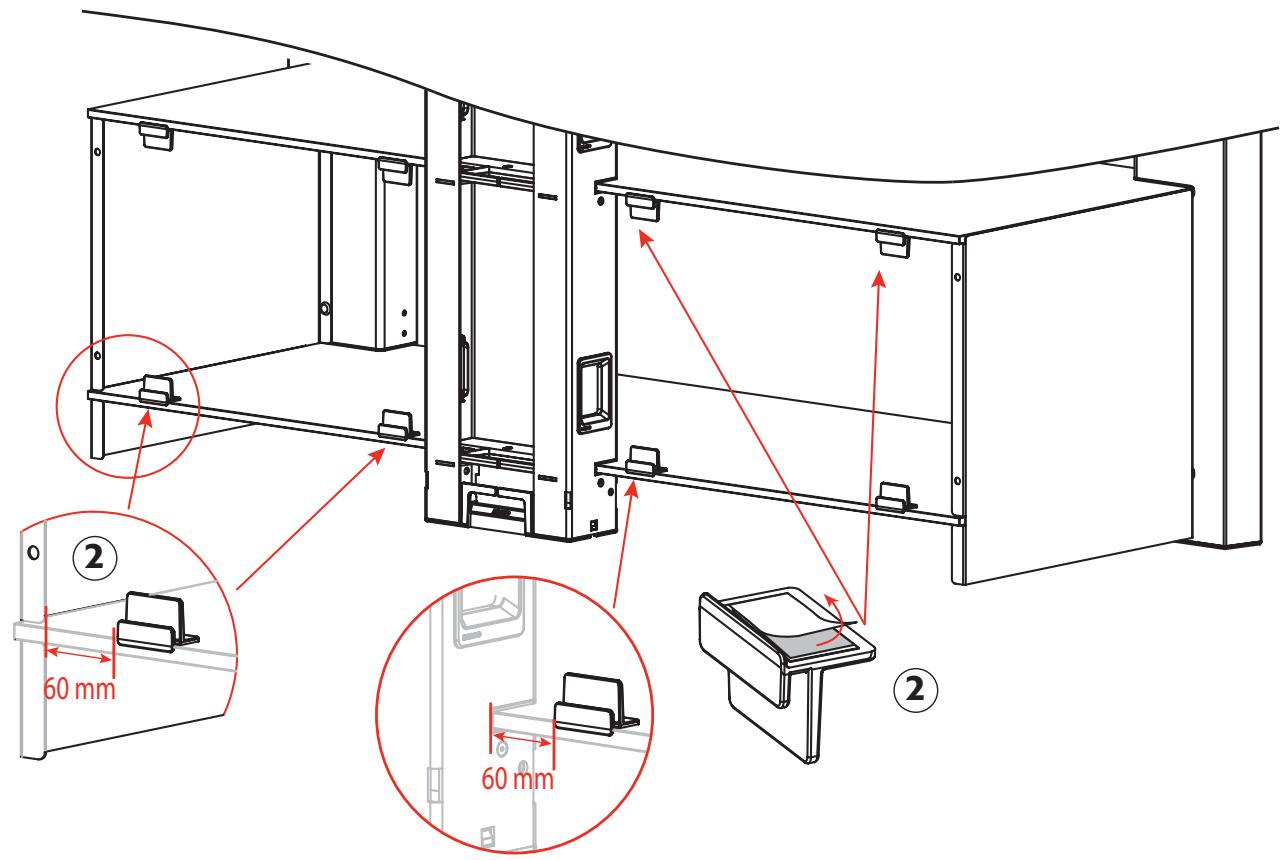 2

60 mm

60 mm

2