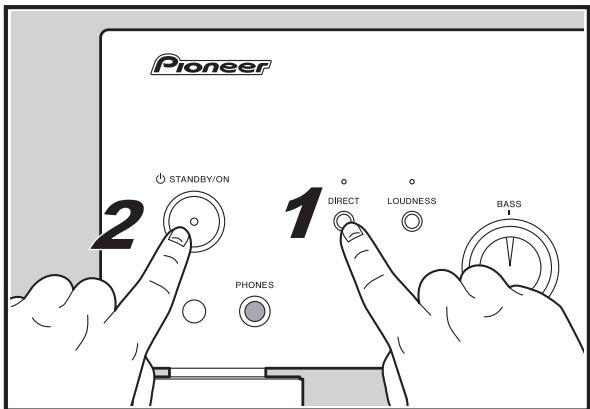 Pioneer

STANDBY/ON

2

1

DIRECT

LOUDNESS

BASS

PHONES