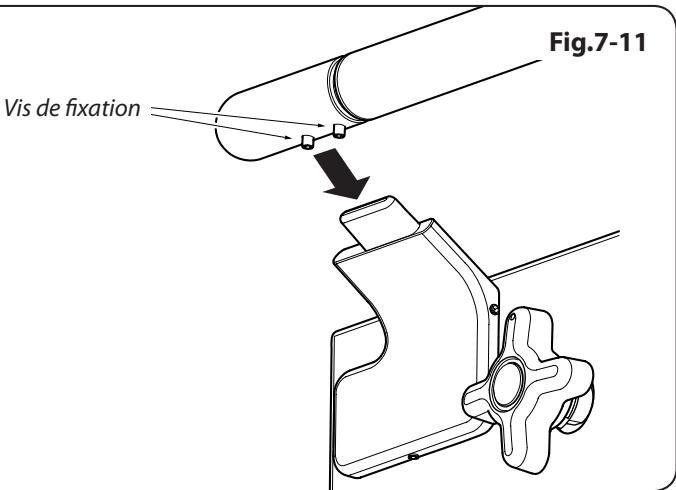 Fig.7-11

Vis de fixation