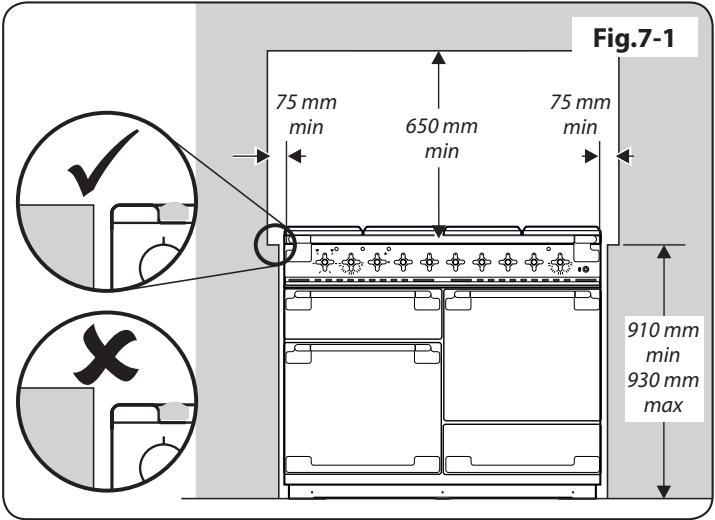 Fig.7-1

75 mm
min

650 mm
min

75 mm
min

910 mm
min
930 mm
max