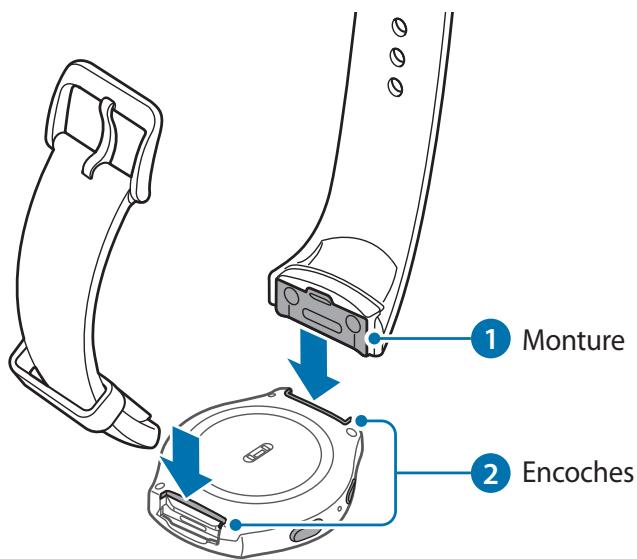 1 Monture

2 Encoches