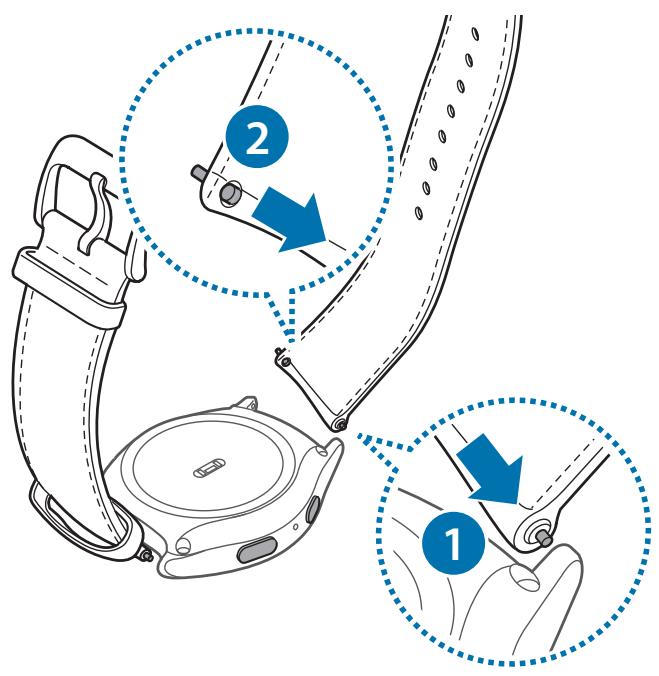 2

1