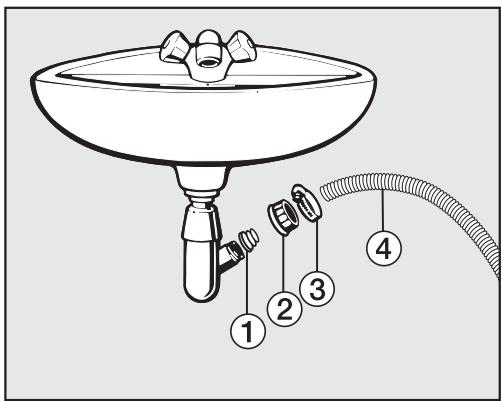 1
2
3
4